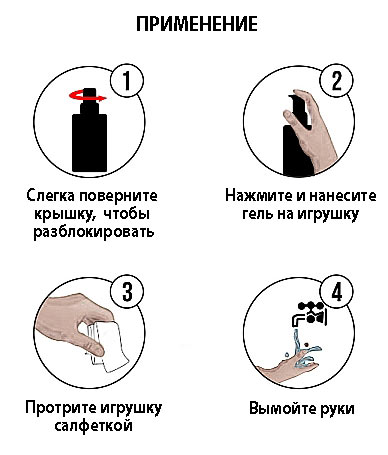 ПРИМЕНЕНИЕ

1

Слегка поверните крышку, чтобы разблокировать

2

Нажмите и нанесите гель на игрушку

3

Протрите игрушку салфеткой

4

Вымойте руки