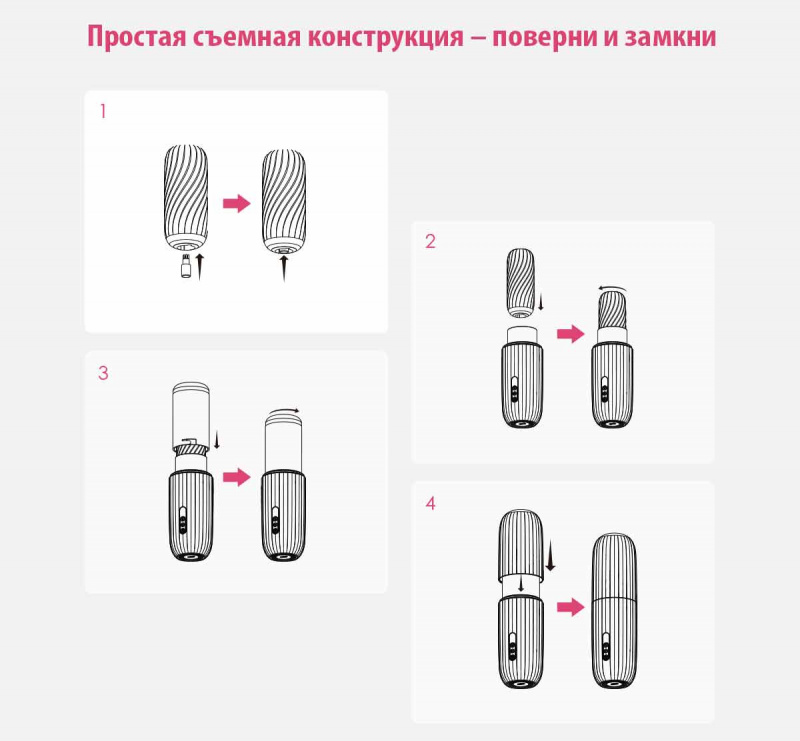 Простая съемная конструкция – поверни и замкни

1

2

3

4