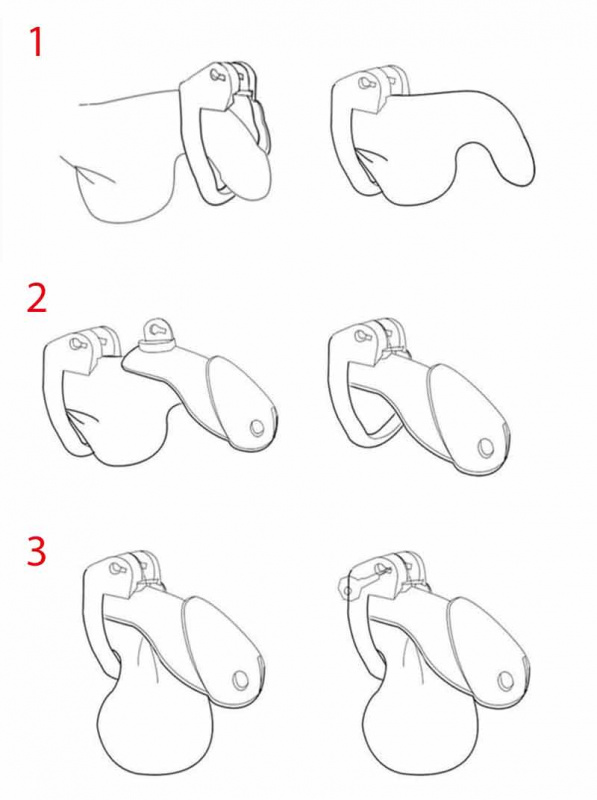 1

2

3