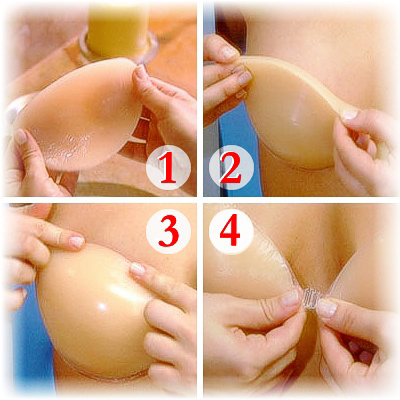 1
2
3
4