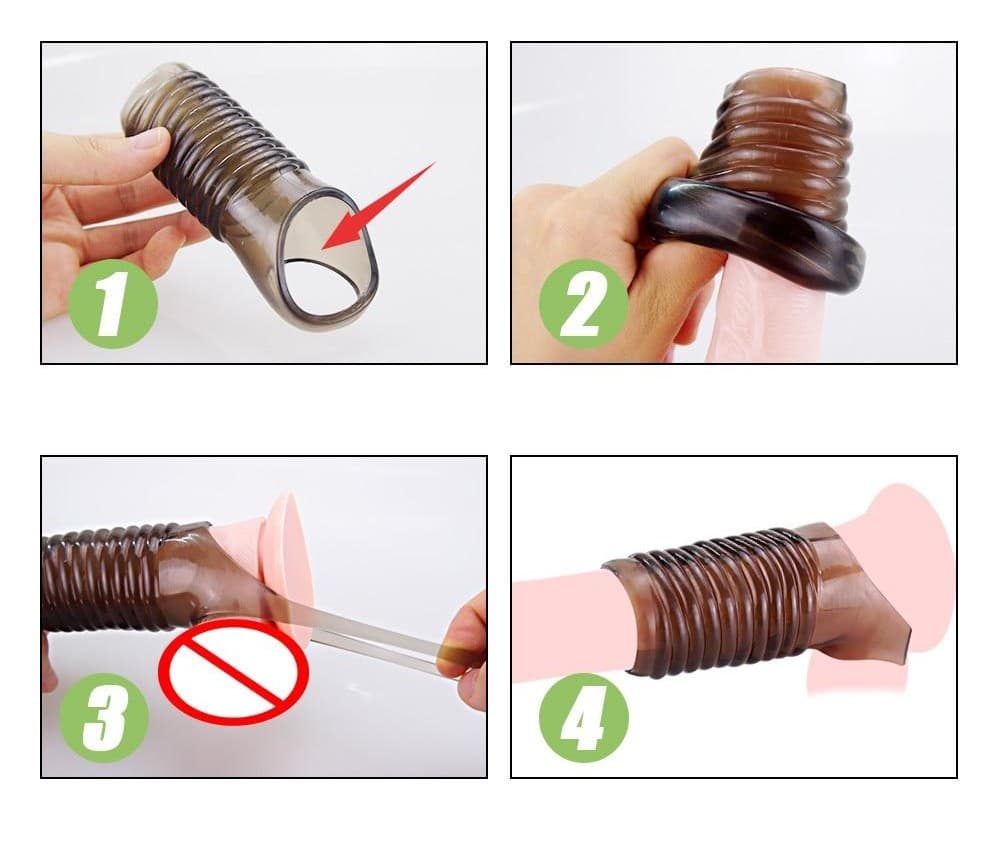 1

2

3

4