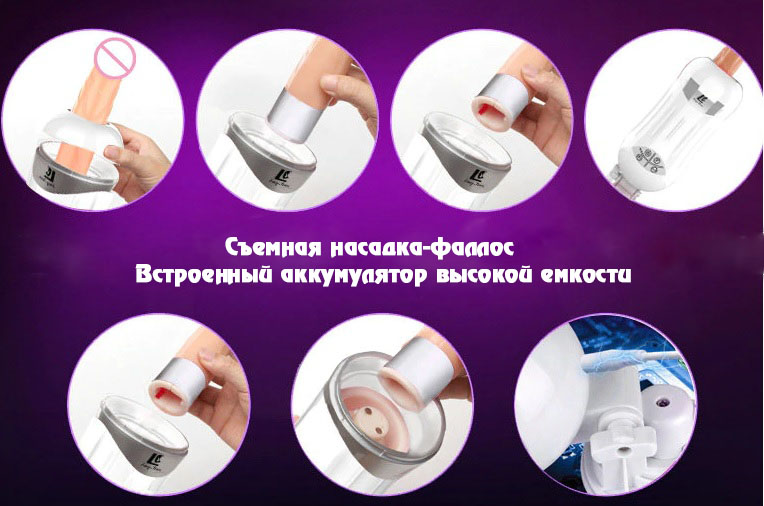 Съемная насадка-фаллос
Встроенный аккумулятор высокой емкости